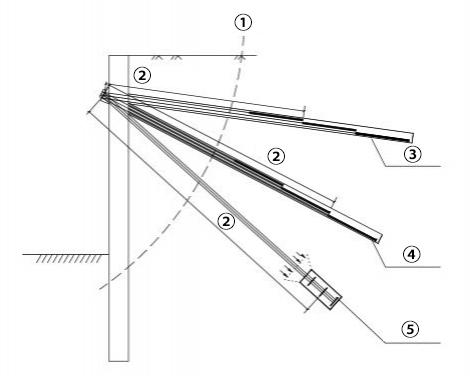 ①
②
②
②
③
④
⑤